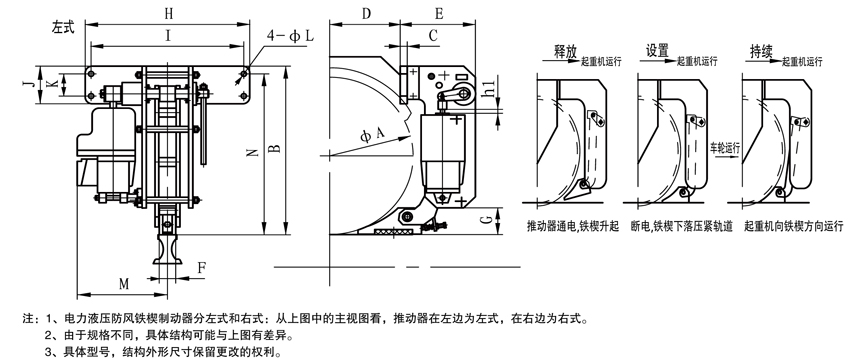 左式

H

I

4-ϕL

J

K

N

B

M

F

D

E

C

h1

ϕA

G

释放

起重机运行

设置

起重机运行

持续

起重机运行

车轮运行

推动器通电,铁楔升起

断电,铁楔下落压紧轨道

起重机向铁楔方向运行

注：1、电力液压防风铁楔制动器分左式和右式：从上图中的主视图看，推动器在左边为左式，在右边为右式。
2、由于规格不同，具体结构可能与上图有差异。
3、具体型号，结构外形尺寸保留更改的权利。